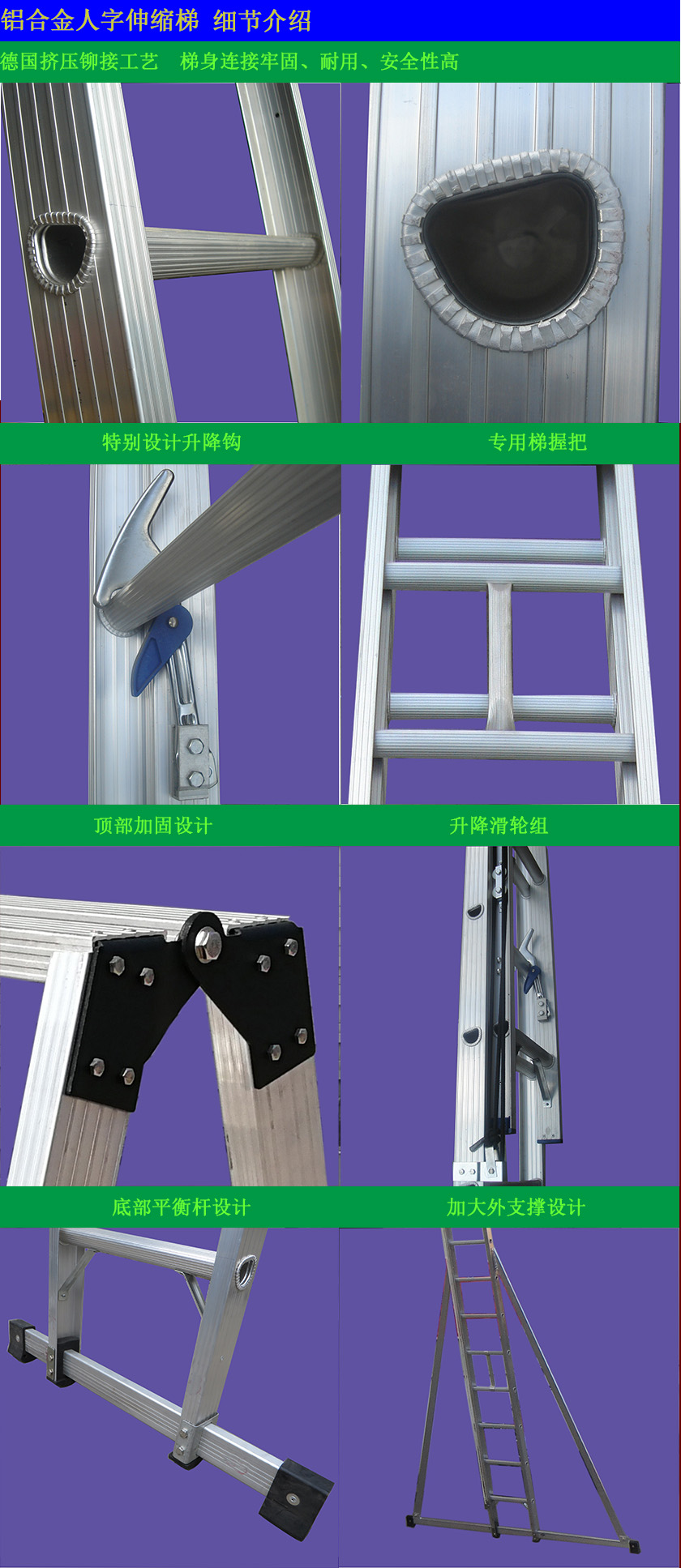 铝合金人字伸缩梯 细节介绍

德国挤压铆接工艺 梯身连接牢固、耐用、安全性高

特别设计升降钩

专用梯握把

顶部加固设计

升降滑轮组

底部平衡杆设计

加大外支撑设计